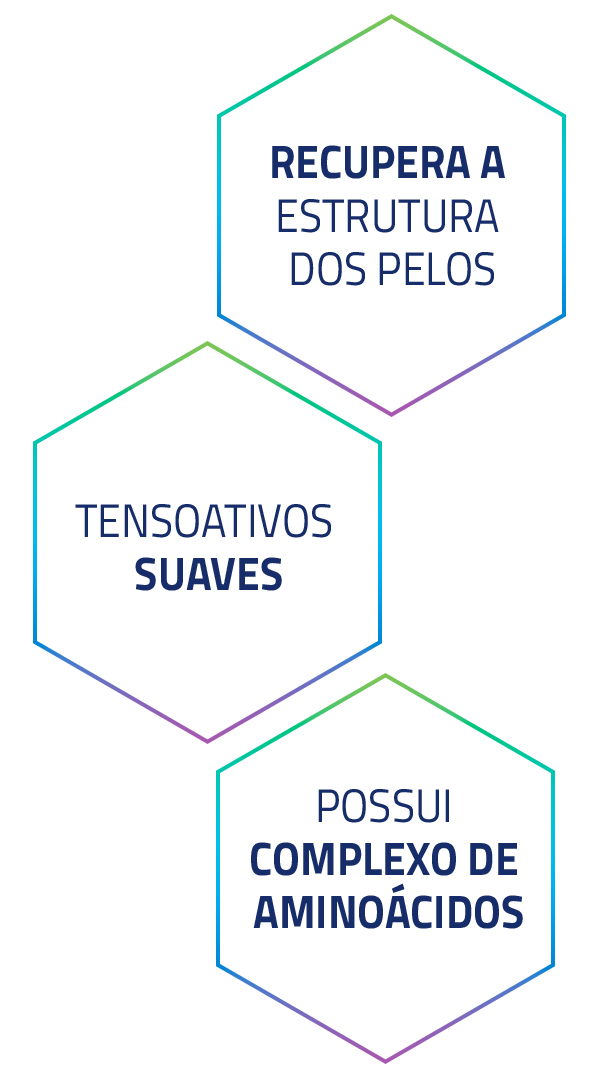 RECUPERA A
ESTRUTURA
DOS PELOS

TENSOATIVOS
SUAVES

POSSUI
COMPLEXO DE
AMINOÁCIDOS